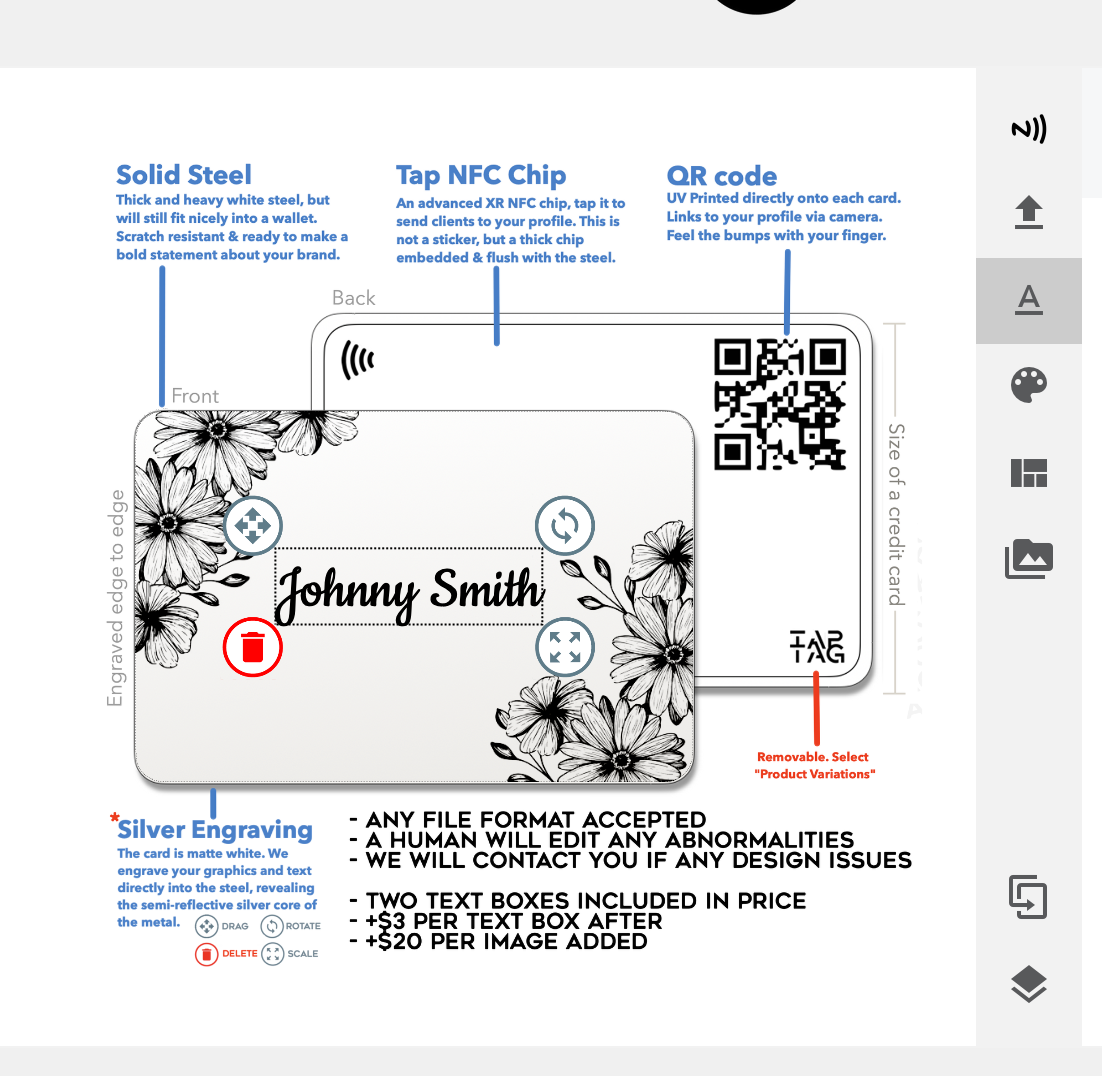 Solid Steel
Thick and heavy white steel, but will still fit nicely into a wallet. Scratch resistant & ready to make a bold statement about your brand.

Tap NFC Chip
An advanced XR NFC chip, tap it to send clients to your profile. This is not a sticker, but a thick chip embedded & flush with the steel.

QR code
UV Printed directly onto each card. Links to your profile via camera. Feel the bumps with your finger.

Back

Front

Engraved edge to edge

Johnny Smith

Size of a credit card

TAP TAG

Removable. Select "Product Variations"

*Silver Engraving
The card is matte white. We engrave your graphics and text directly into the steel, revealing the semi-reflective silver core of the metal.
DRAG ROTATE
DELETE SCALE

- ANY FILE FORMAT ACCEPTED
- A HUMAN WILL EDIT ANY ABNORMALITIES
- WE WILL CONTACT YOU IF ANY DESIGN ISSUES

- TWO TEXT BOXES INCLUDED IN PRICE
- +$3 PER TEXT BOX AFTER
- +$20 PER IMAGE ADDED